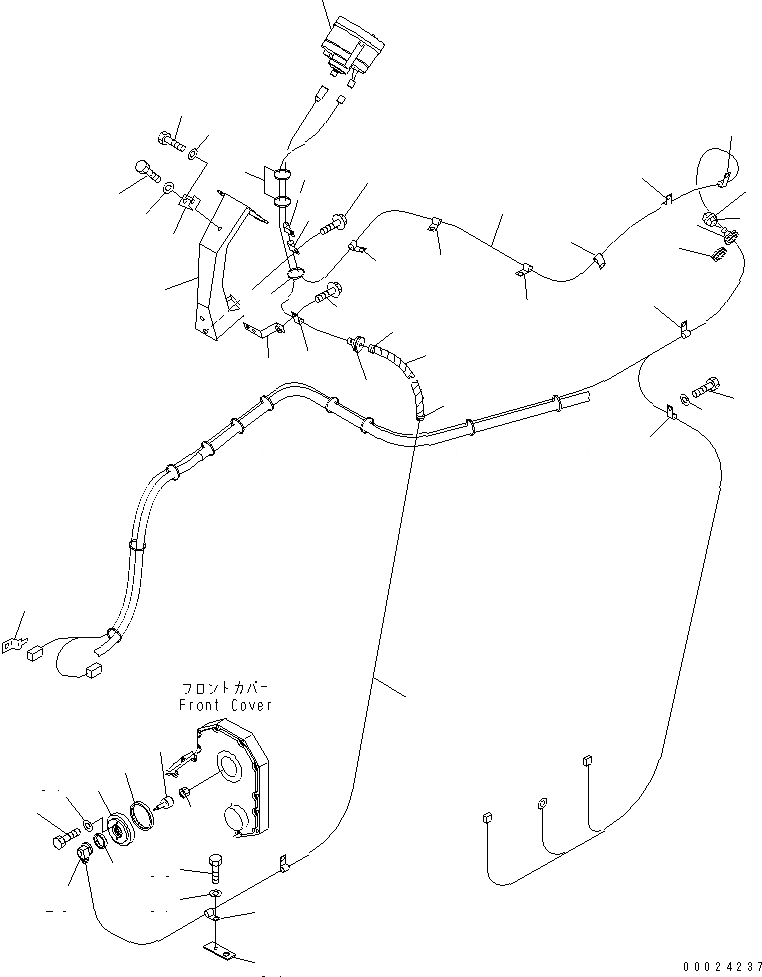 フロントカバー
Front Cover

00024237