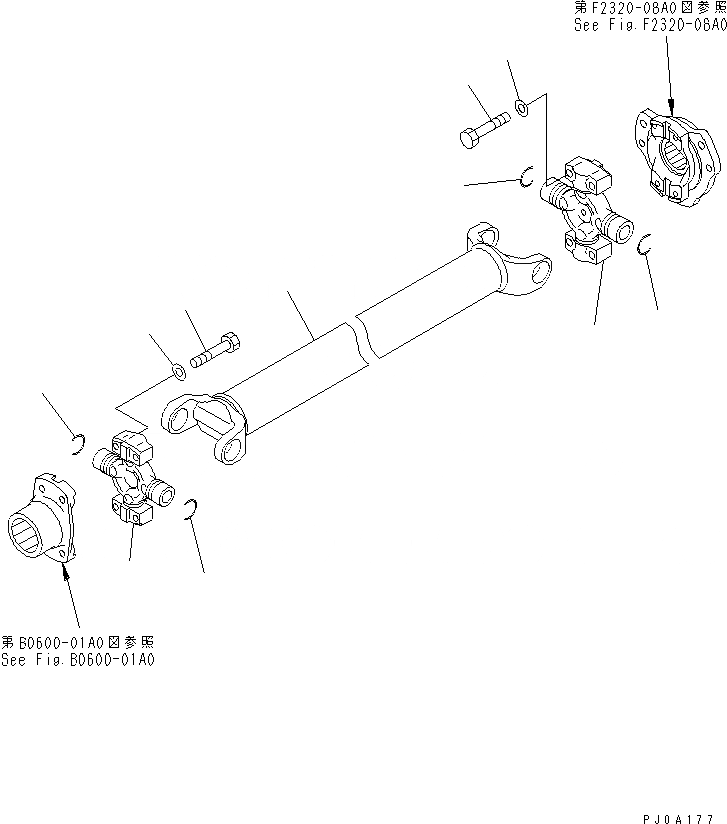 第F2320-08A0図参照
See Fig.F2320-08A0

第B0600-01A0図参照
See Fig.B0600-01A0

PJ0A177