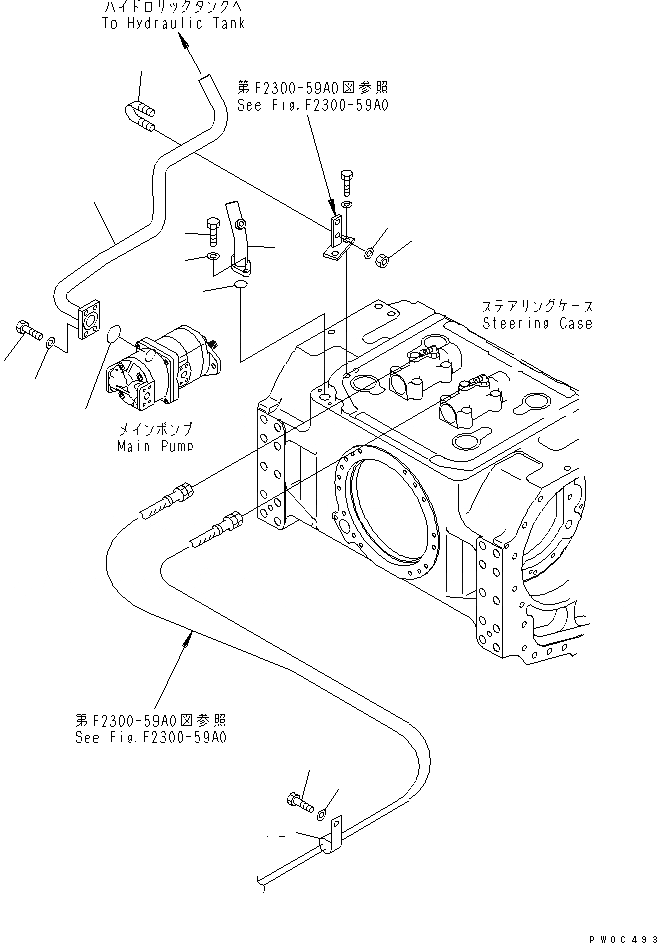 ハイドロリックタンクへ
To Hydraulic Tank

第F2300-59A0図参照
See Fig.F2300-59A0

ステアリングケース
Steering Case

メインポンプ
Main Pump

第F2300-59A0図参照
See Fig.F2300-59A0

PW0C493