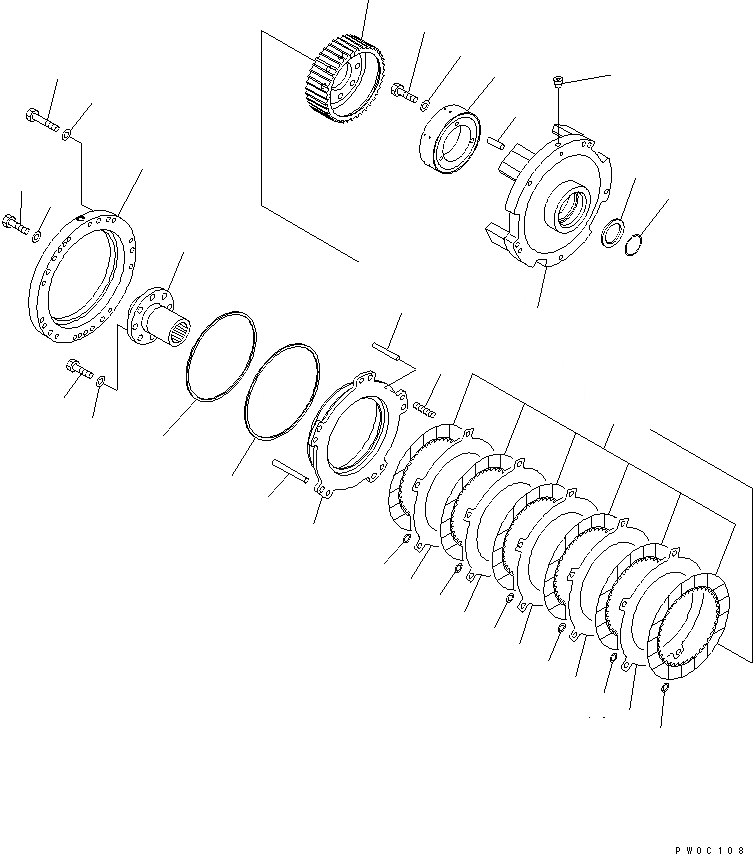 PW0C108