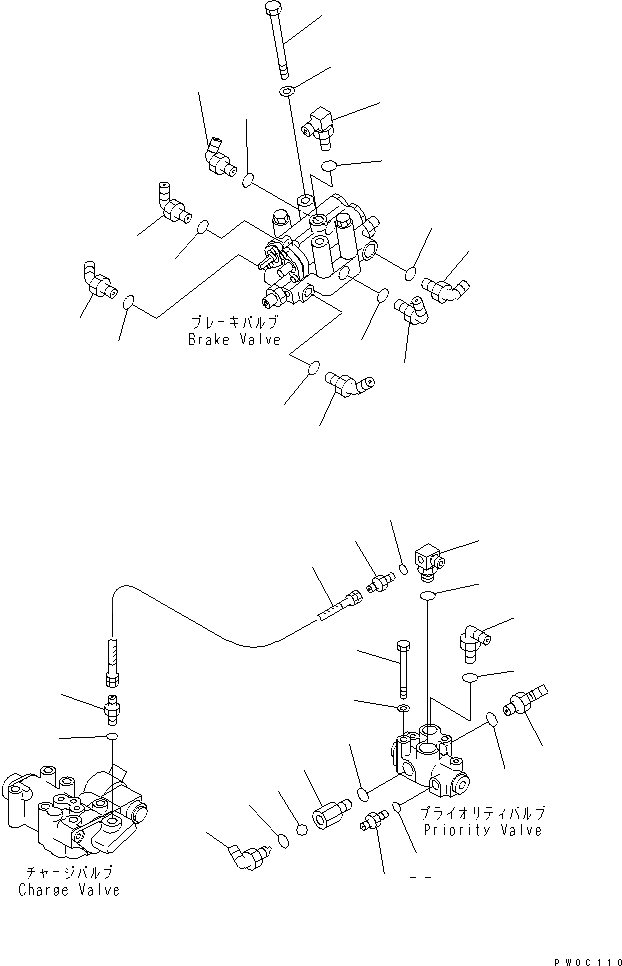 ブレーキバルブ
Brake Valve

プライオリティバルブ
Priority Valve

チャージバルブ
Charge Valve

PW0C110