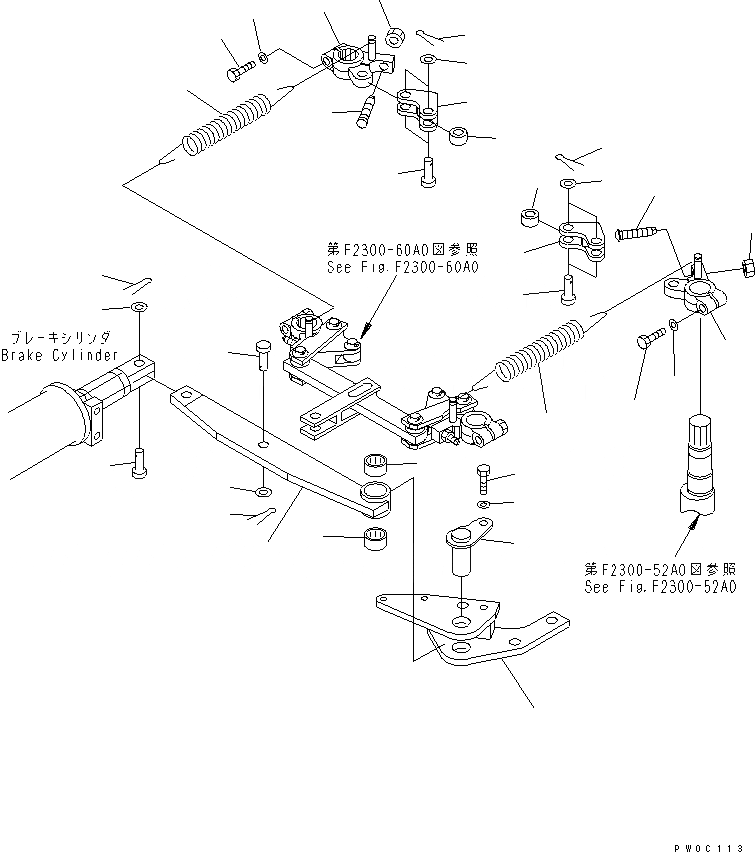 第F2300-60A0図参照
See Fig.F2300-60A0

ブレーキシリンダ
Brake Cylinder

第F2300-52A0図参照
See Fig.F2300-52A0

PW0C113