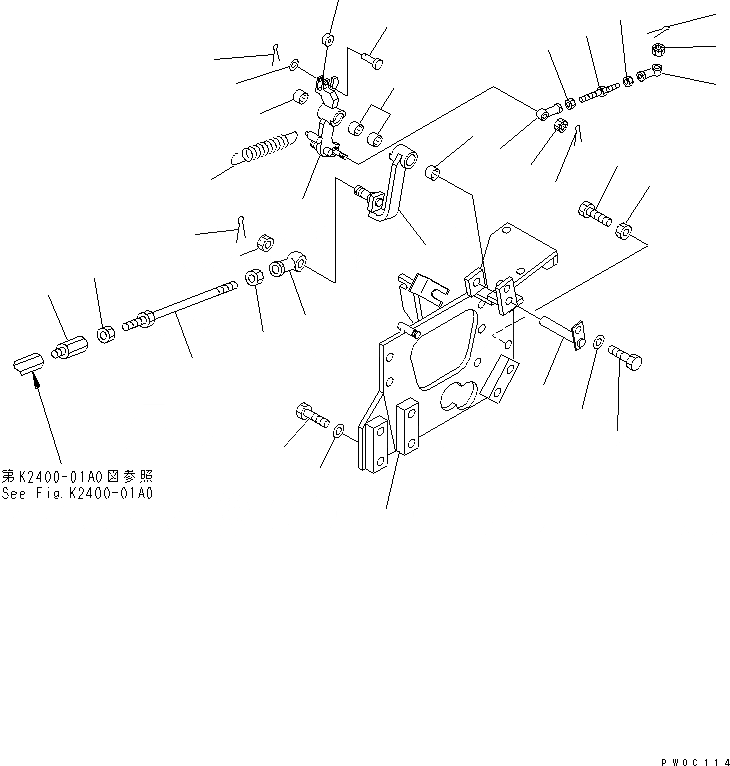 第K2400-01A0図参照
See Fig.K2400-01A0

PW0C114