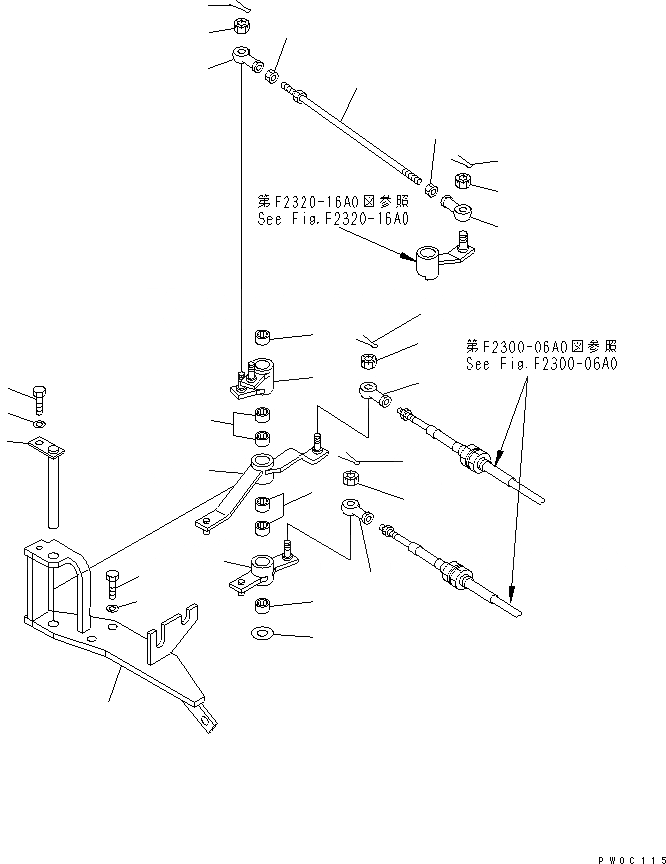 第F2320-16A0図参照
See Fig.F2320-16A0

第F2300-06A0図参照
See Fig.F2300-06A0

PW0C115