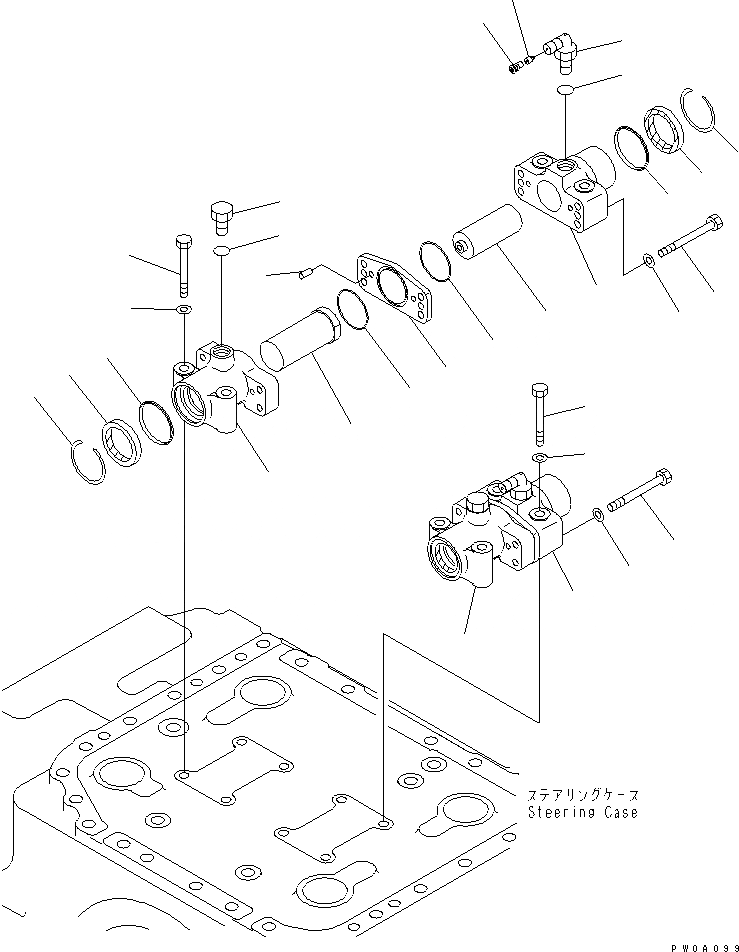 ステアリングケース
Steering Case

PW0A099