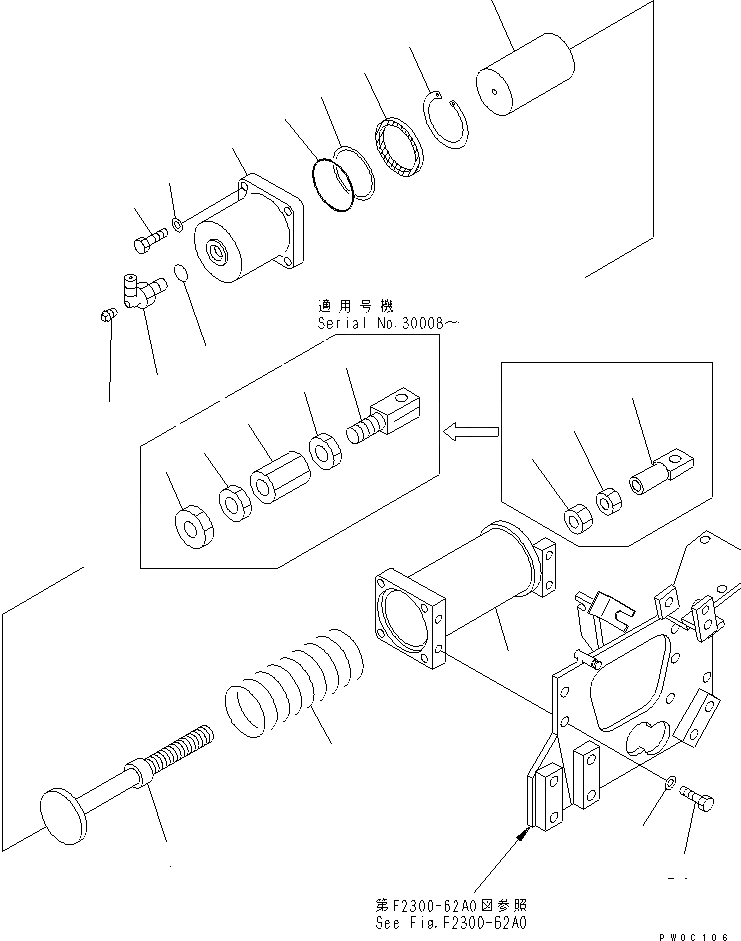 適用号機
Serial No.30008~

第F2300-62A0図参照
See Fig.F2300-62A0

PW0C106