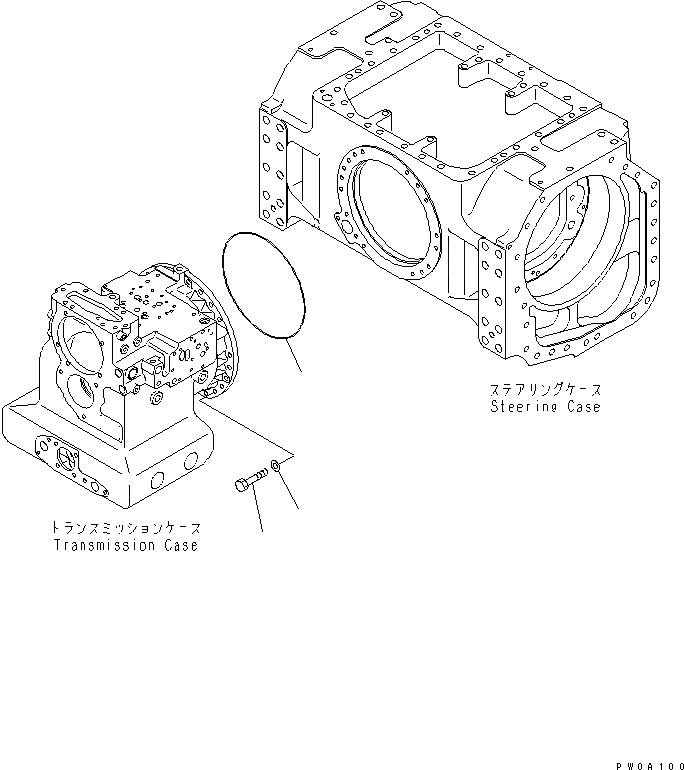 ステアリングケース
Steering Case

トランスミッションケース
Transmission Case

PW0A100