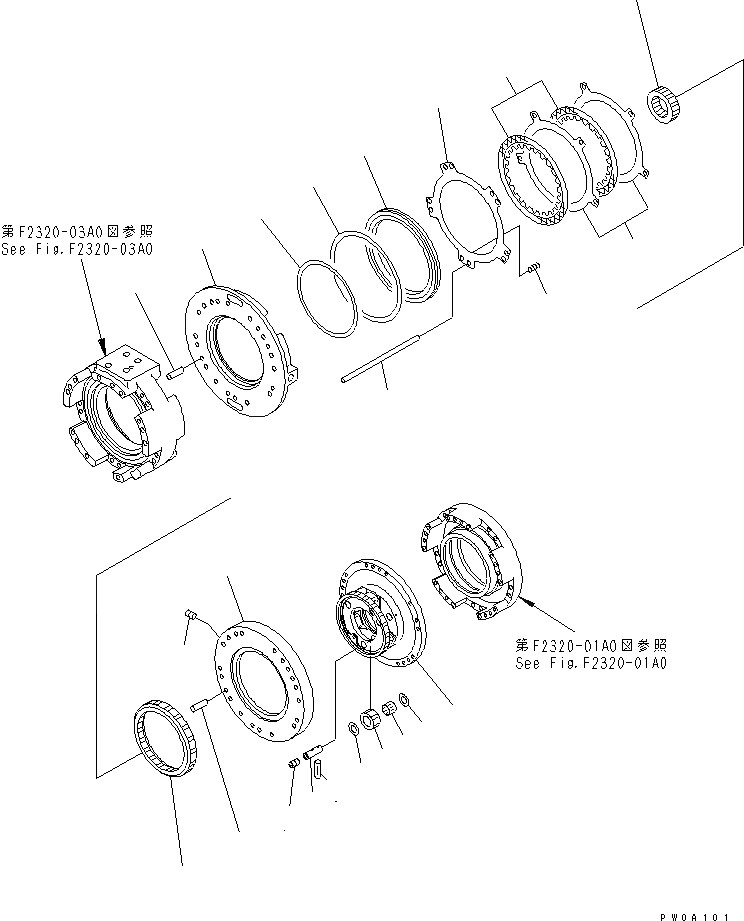 第F2320-03A0図参照
See Fig.F2320-03A0

第F2320-01A0図参照
See Fig.F2320-01A0

PW0A101