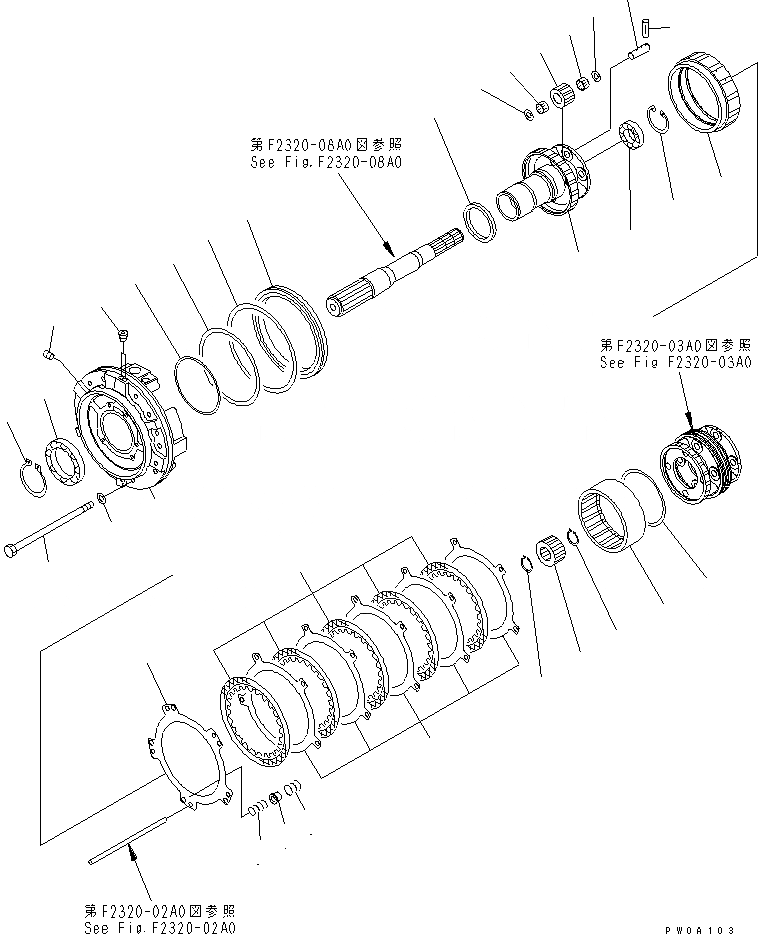 第F2320-08A0図参照
See Fig.F2320-08A0

第F2320-03A0図参照
See Fig F2320-03A0

第F2320-02A0図参照
See Fig.F2320-02A0

PW0A103