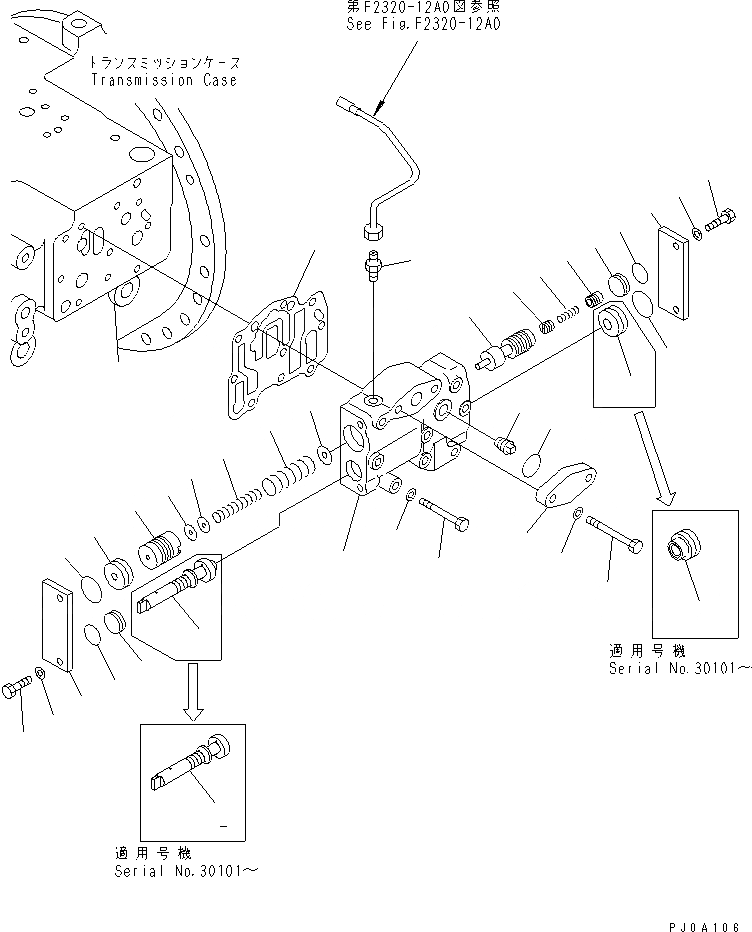 第F2320-12A0図参照
See Fig.F2320-12A0

トランスミッションケース
Transmission Case

適用号機
Serial No.30101～

適用号機
Serial No.30101～

PJ0A106