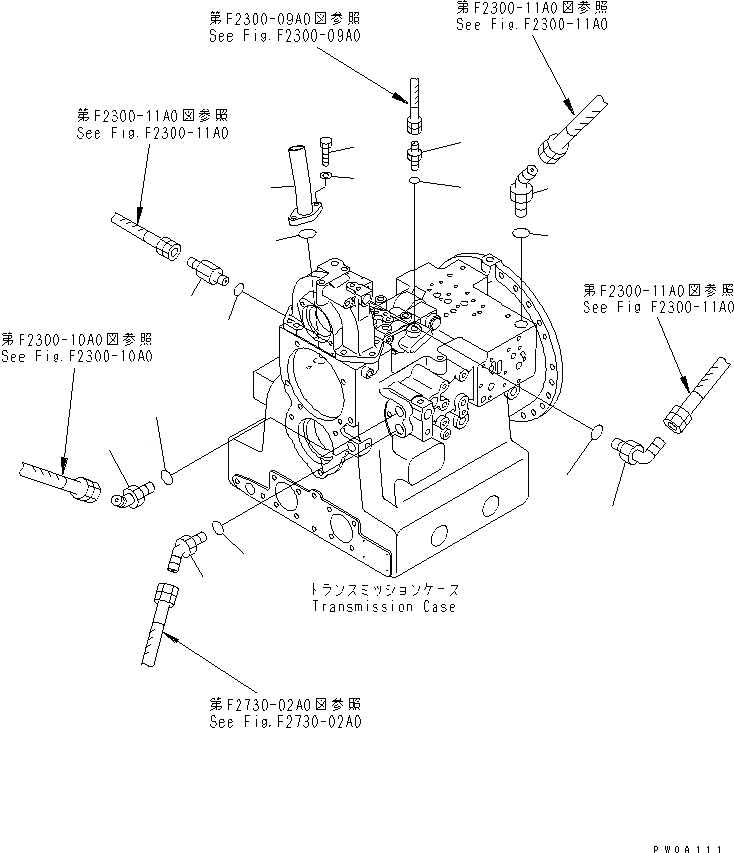 第F2300-09A0図参照
See Fig.F2300-09A0

第F2300-11A0図参照
See Fig.F2300-11A0

第F2300-11A0図参照
See Fig.F2300-11A0

第F2300-11A0図参照
See Fig F2300-11A0

第F2300-10A0図参照
See Fig.F2300-10A0

トランスミッションケース
Transmission Case

第F2730-02A0図参照
See Fig.F2730-02A0

PW0A111