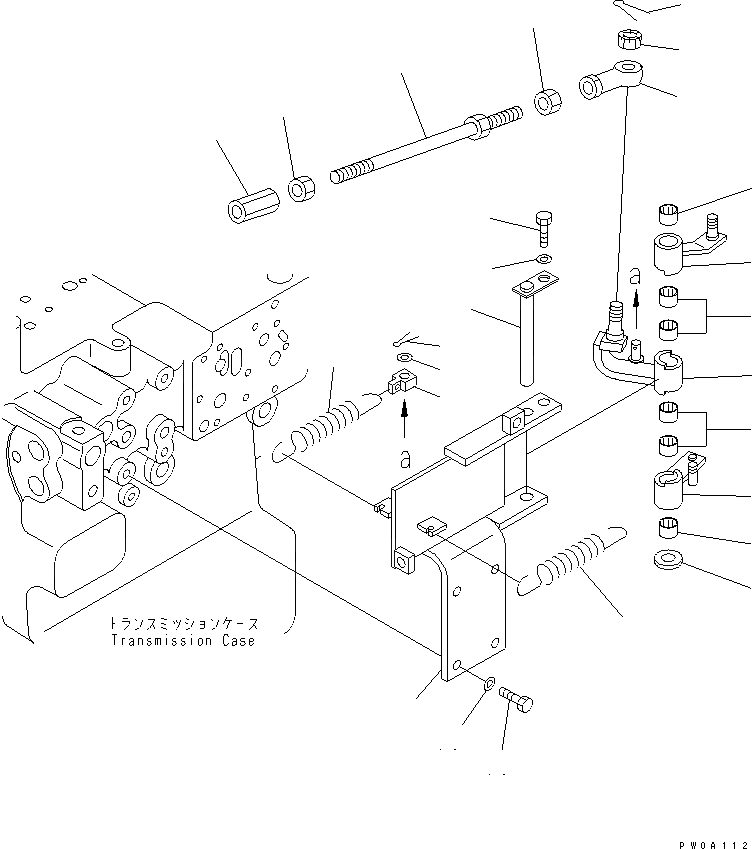 a

a

トランスミッションケース
Transmission Case

PW0A112