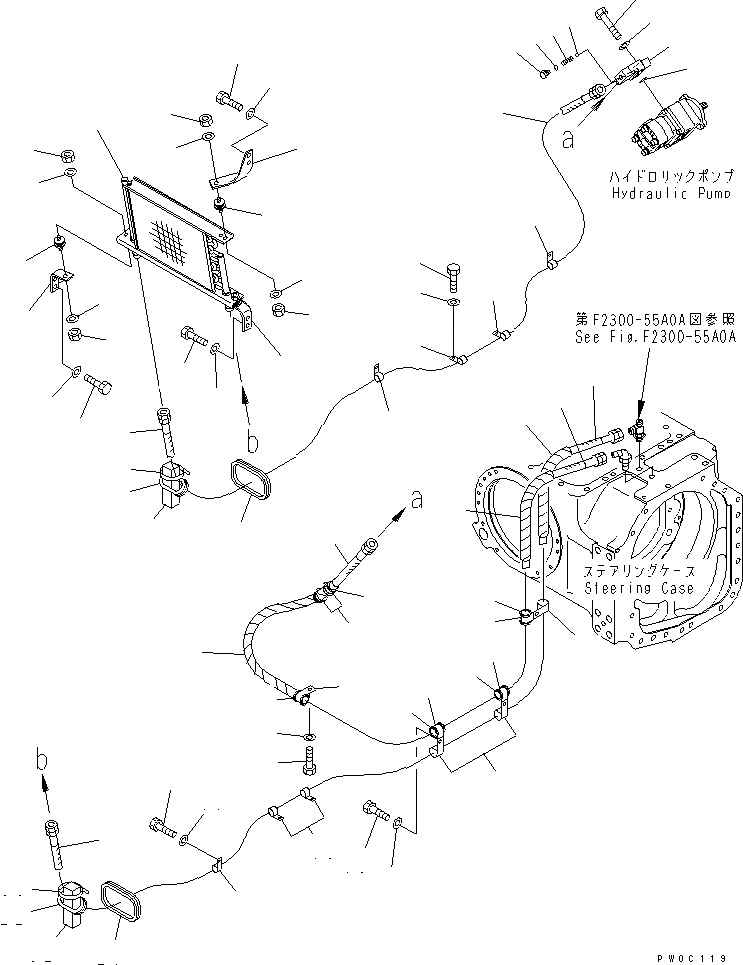 a

ハイドロリックポンプ
Hydraulic Pump

第F2300-55A0A図参照
See Fig.F2300-55A0A

b

a

ステアリングケース
Steering Case

b

PW0C119