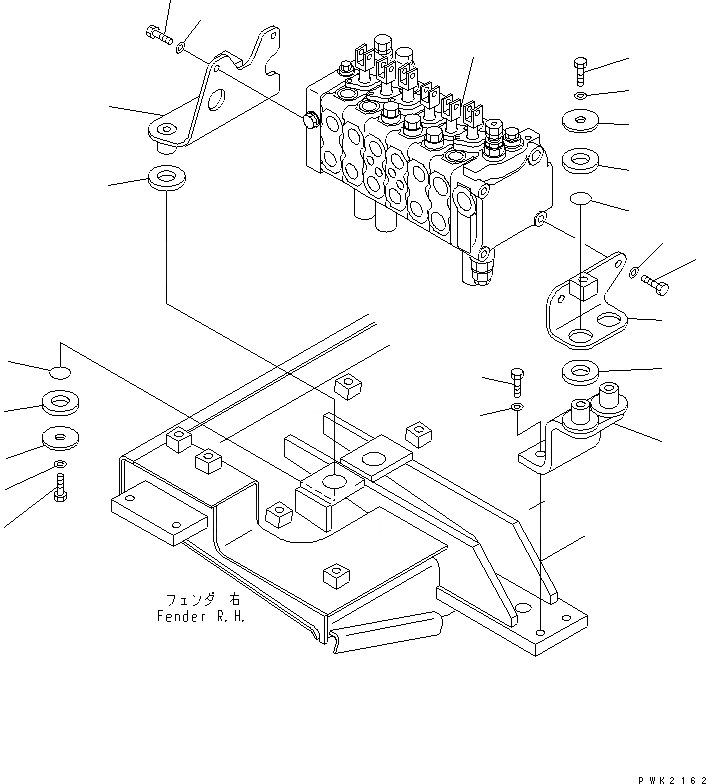 フェンダ 右
Fender R.H.

PWK2162