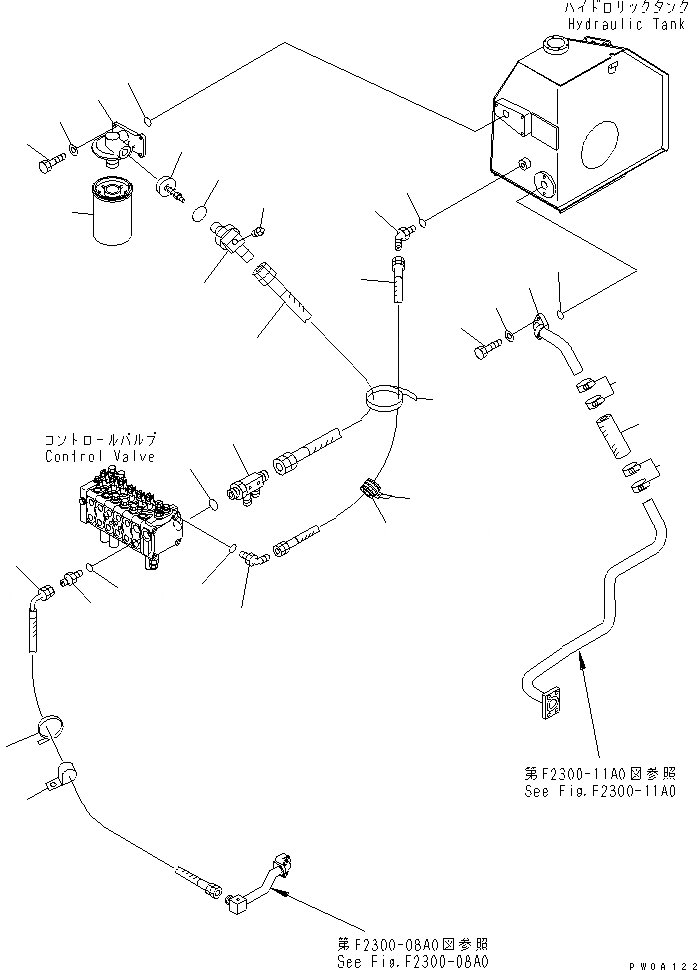 ハイドロリックタンク
Hydraulic Tank

コントロールバルブ
Control Valve

第F2300-11A0図参照
See Fig.F2300-11A0

第F2300-08A0図参照
See Fig.F2300-08A0

PW0A122