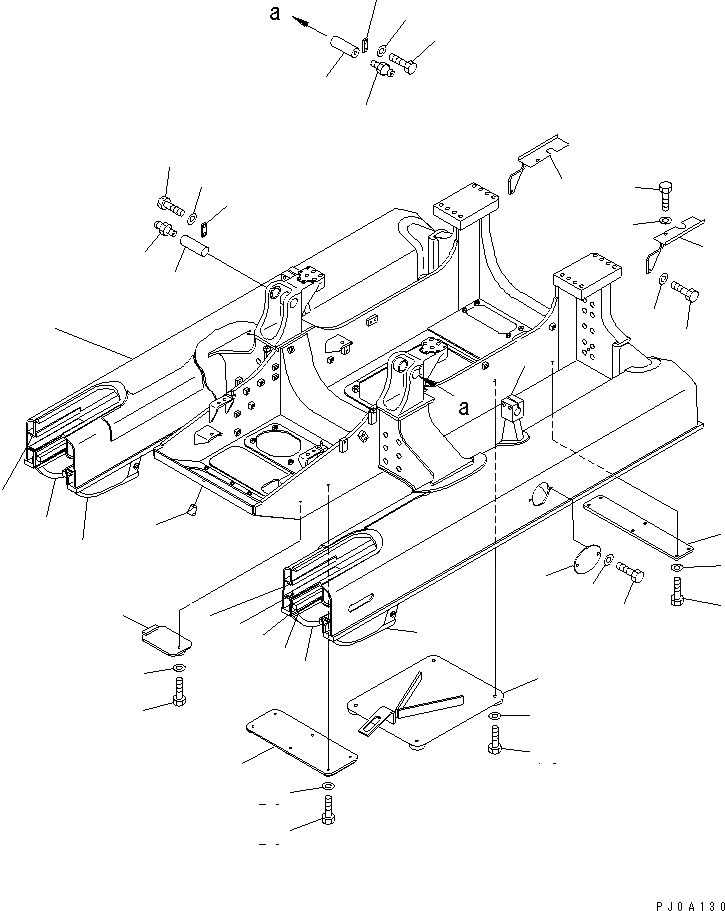 a

a

PJ0A130