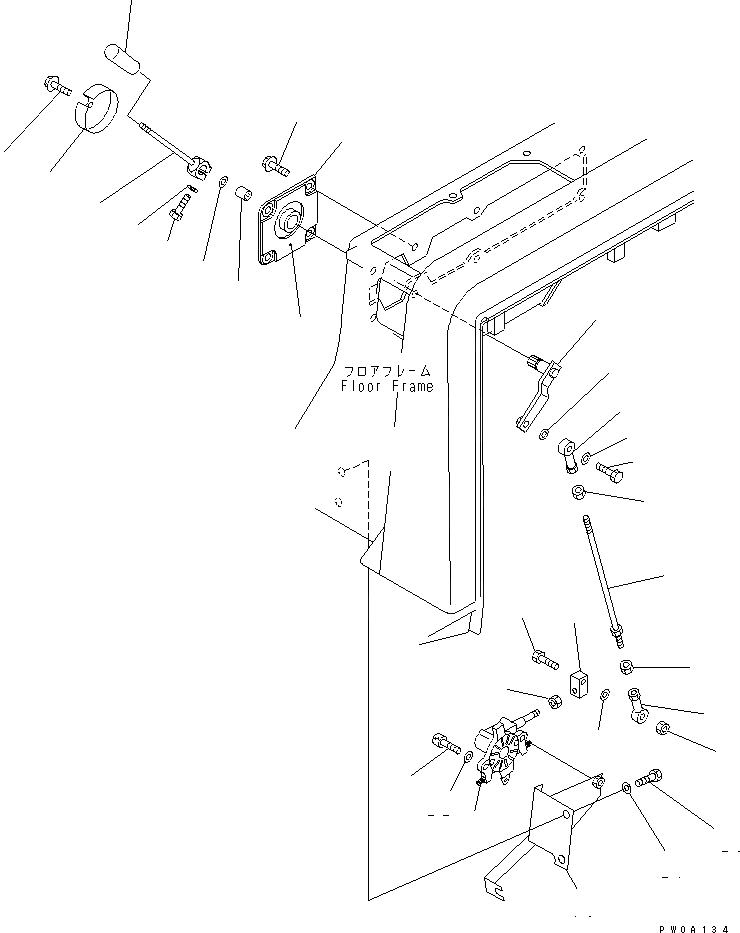 フロアフレーム
Floor Frame

PW0A134