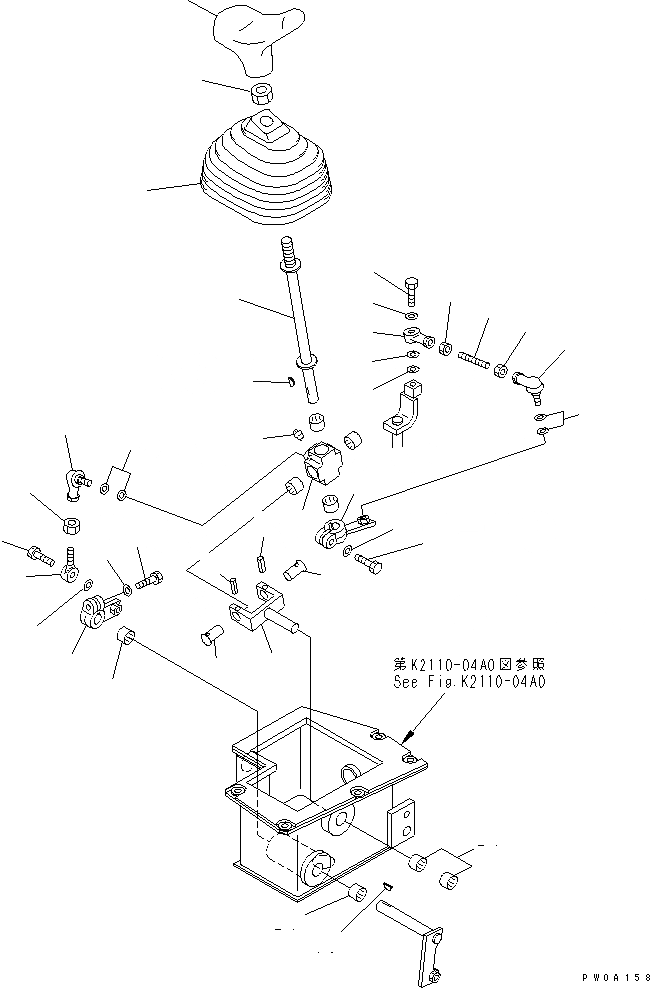 第K2110-04A0図参照
See Fig.K2110-04A0

PW0A158