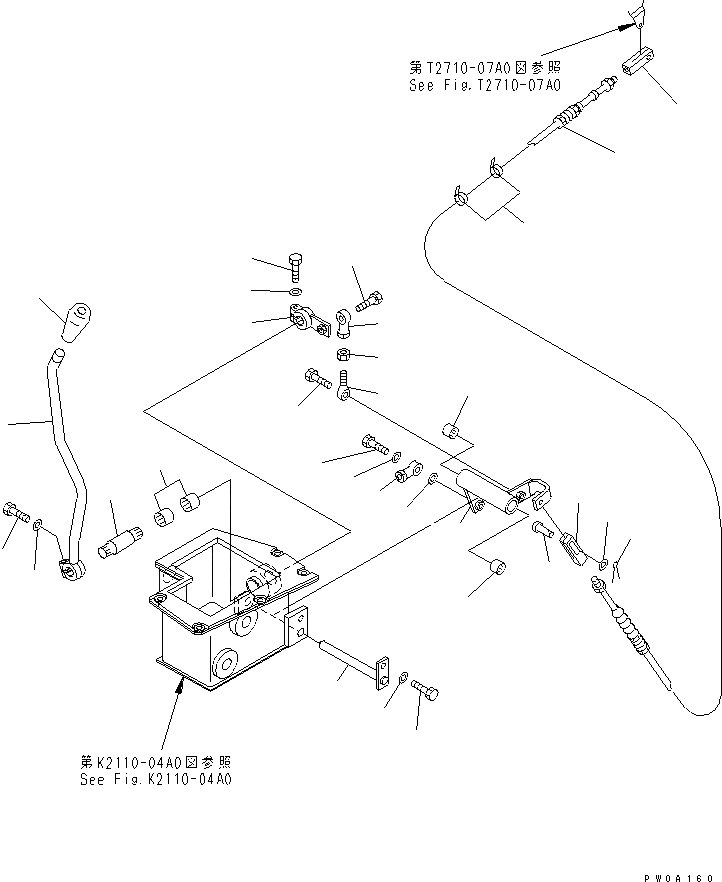 第T2710-07A0図参照
See Fig.T2710-07A0

第K2110-04A0図参照
See Fig.K2110-04A0

PW0A160