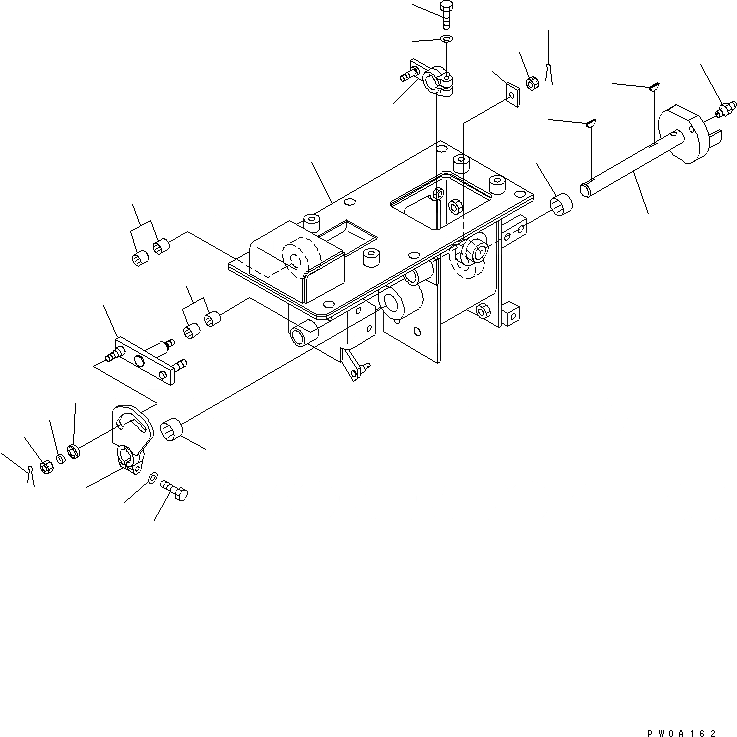 PW0A162