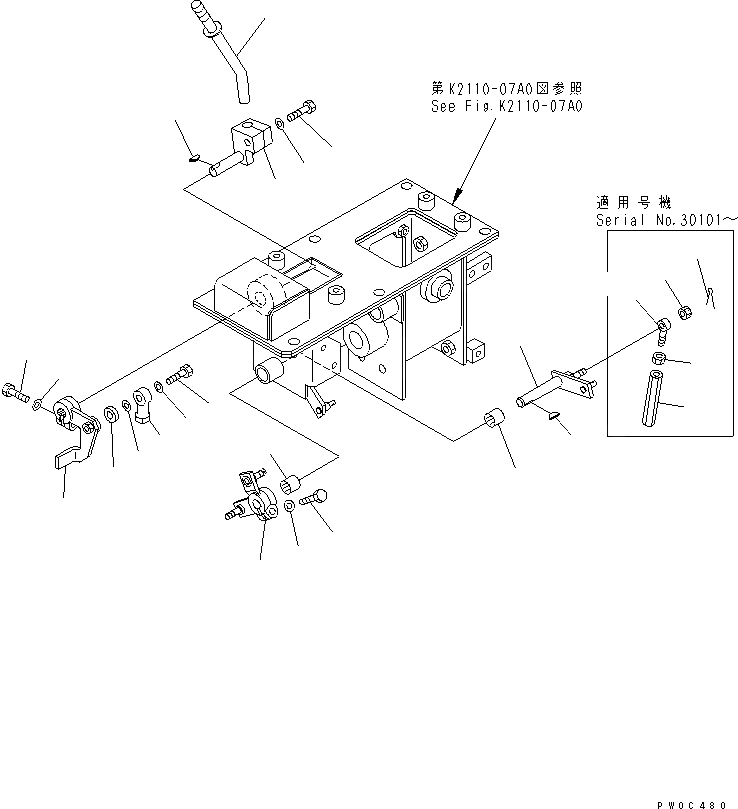 第K2110-07A0図参照
See Fig.K2110-07A0

適用号機
Serial No.30101～

PW0C480