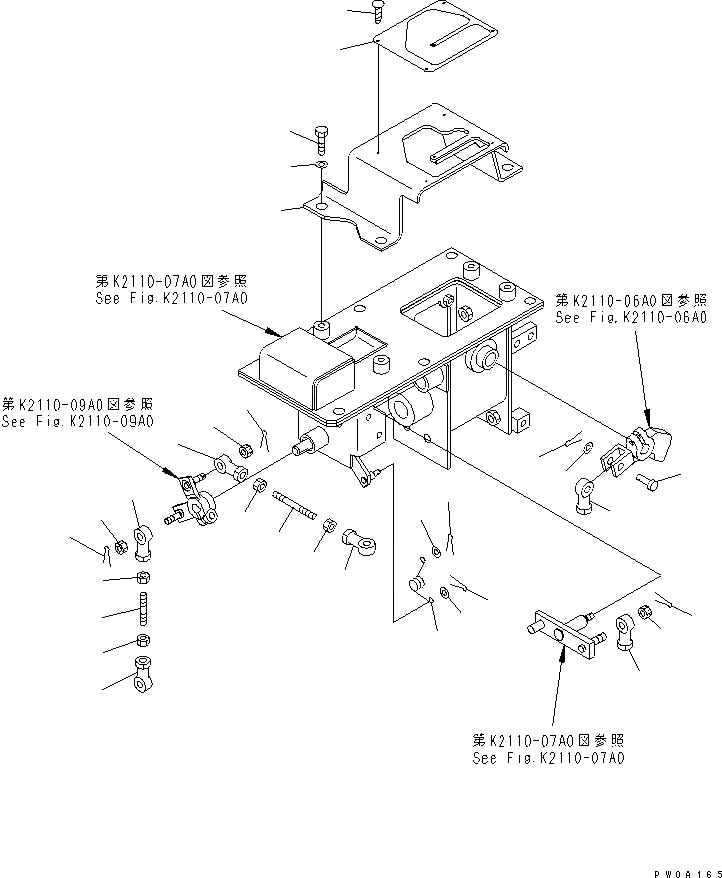 第K2110-07A0図参照
See Fig.K2110-07A0

第K2110-06A0図参照
See Fig.K2110-06A0

第K2110-09A0図参照
See Fig.K2110-09A0

第K2110-07A0図参照
See Fig.K2110-07A0

PW0A165