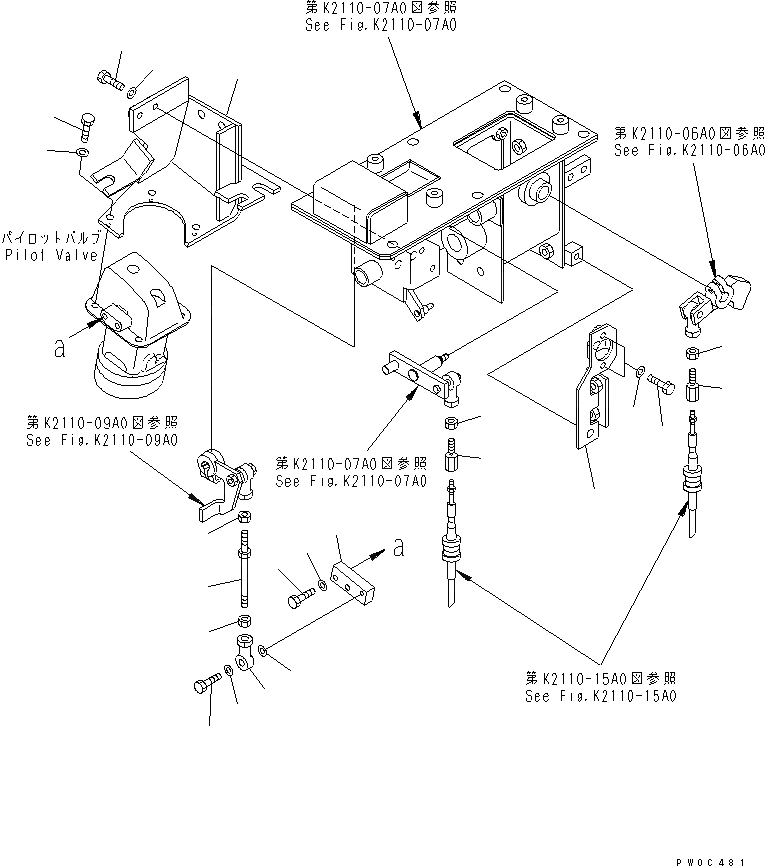 第K2110-07A0図参照
See Fig.K2110-07A0

第K2110-06A0図参照
See Fig.K2110-06A0

パイロットバルブ
Pilot Valve

a

第K2110-09A0図参照
See Fig.K2110-09A0

第K2110-07A0図参照
See Fig.K2110-07A0

a

第K2110-15A0図参照
See Fig.K2110-15A0

PW0C481