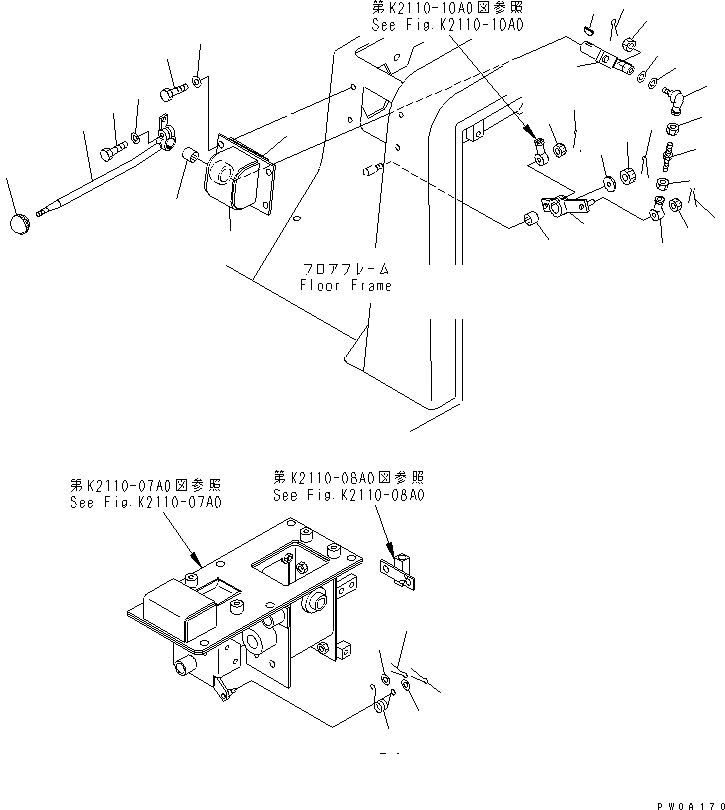 第K2110-10A0図参照
See Fig.K2110-10A0

フロアフレーム
Floor Frame

第K2110-07A0図参照
See Fig.K2110-07A0

第K2110-08A0図参照
See Fig.K2110-08A0

PW0A170