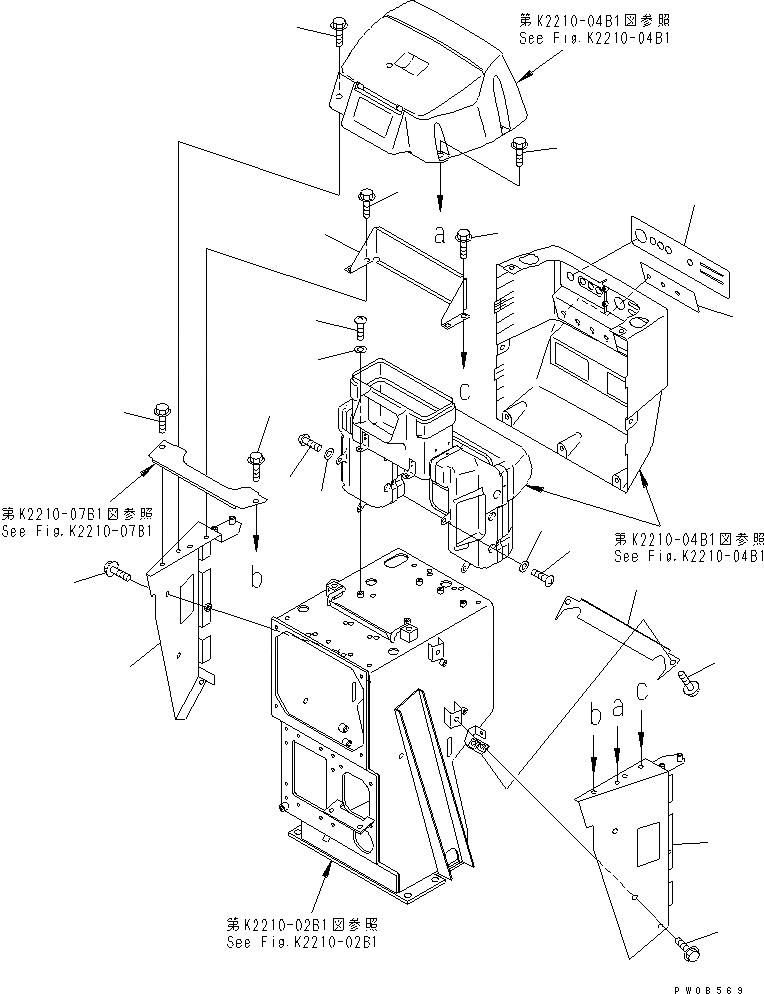 第K2210-04B1図参照
See Fig.K2210-04B1

a

c

第K2210-07B1図参照
See Fig.K2210-07B1

b

第K2210-04B1図参照
See Fig.K2210-04B1

b a c

第K2210-02B1図参照
See Fig.K2210-02B1

PW08569