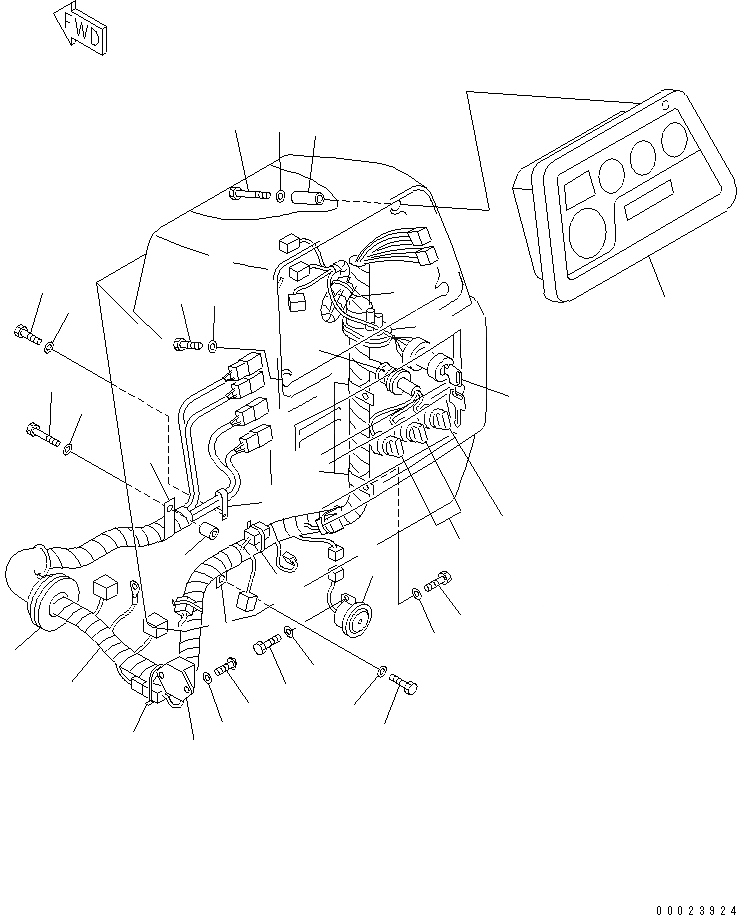 FWD

00023924