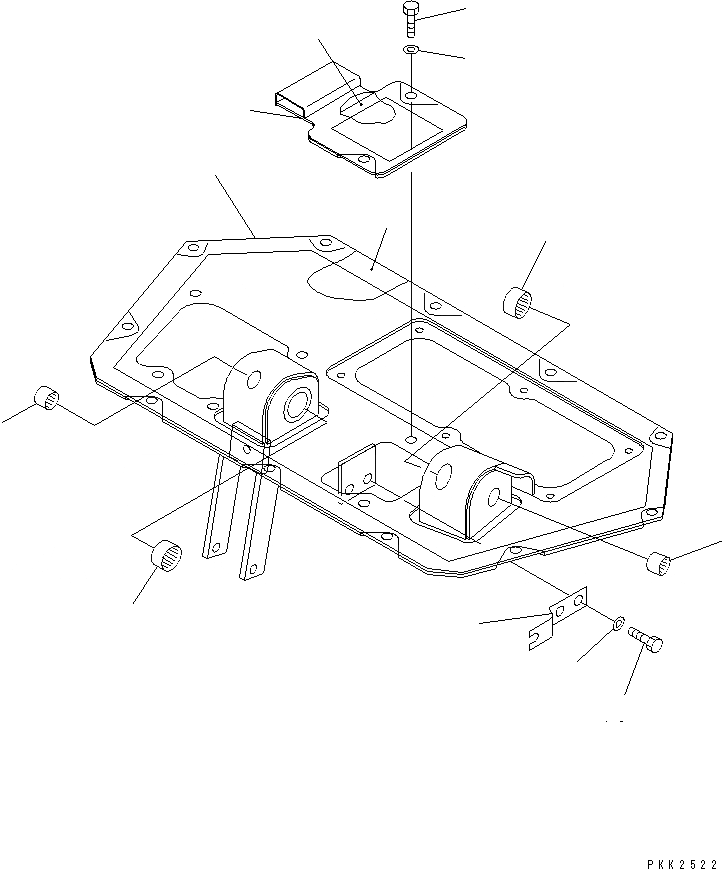 PKK2522