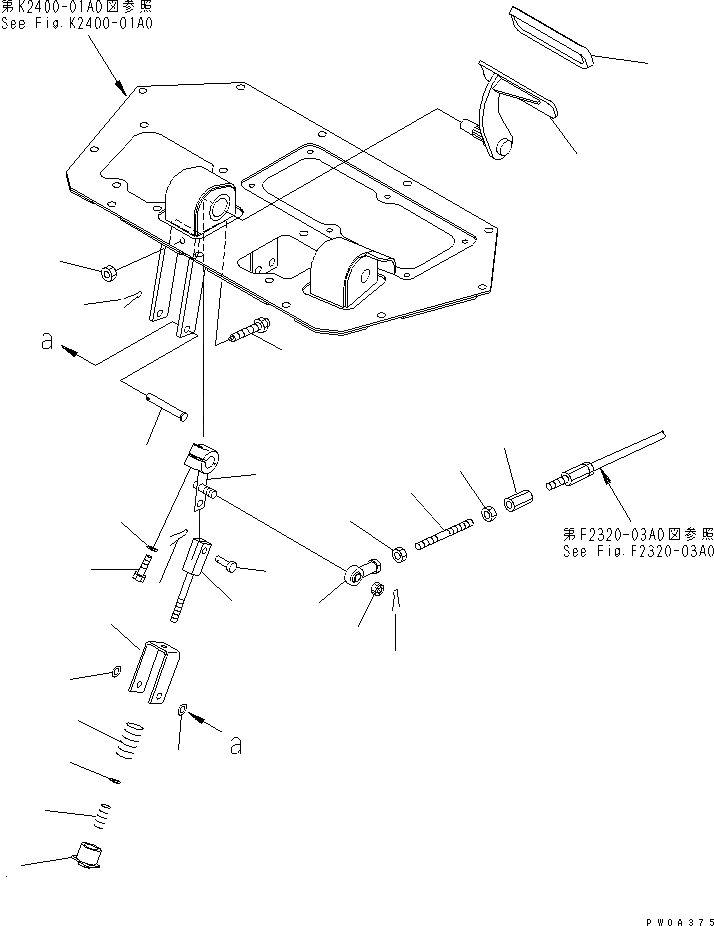 第K2400-01A0図参照
See Fig.K2400-01A0

a

第F2320-03A0図参照
See Fig.F2320-03A0

a

PW0A375