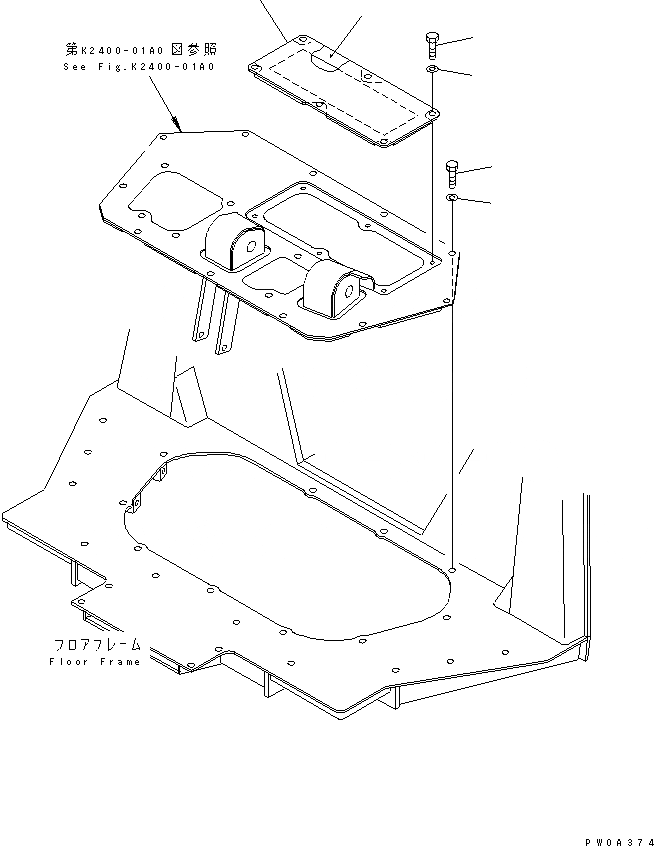 第K2400-01A0 図参照
See Fig.K2400-01A0

フロアフレーム
Floor Frame

PW0A374