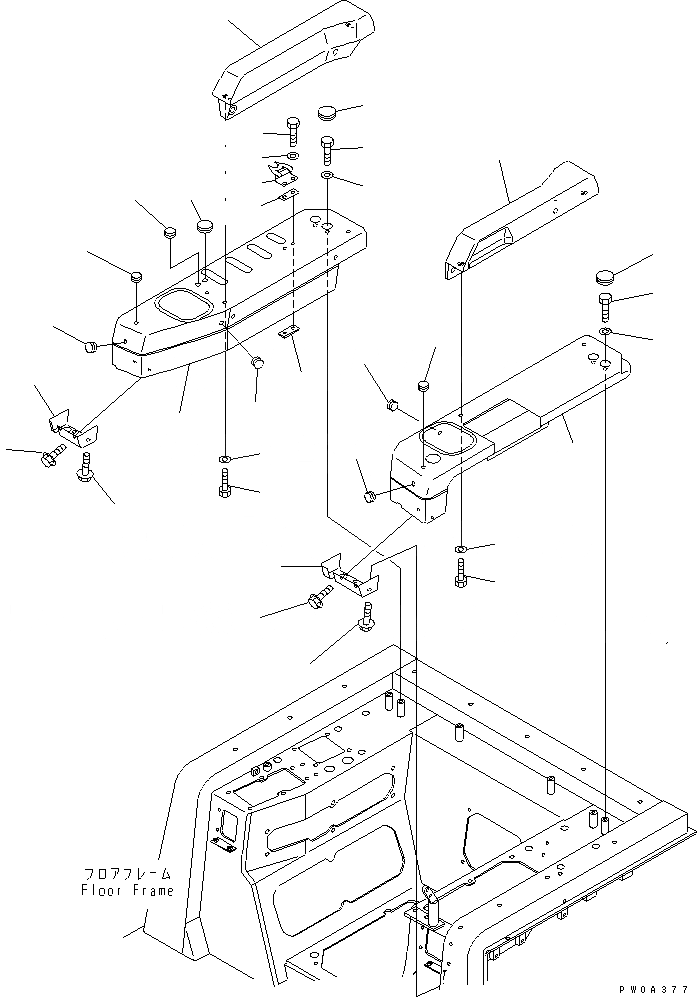 フロアフレーム
Floor Frame

PW0A377