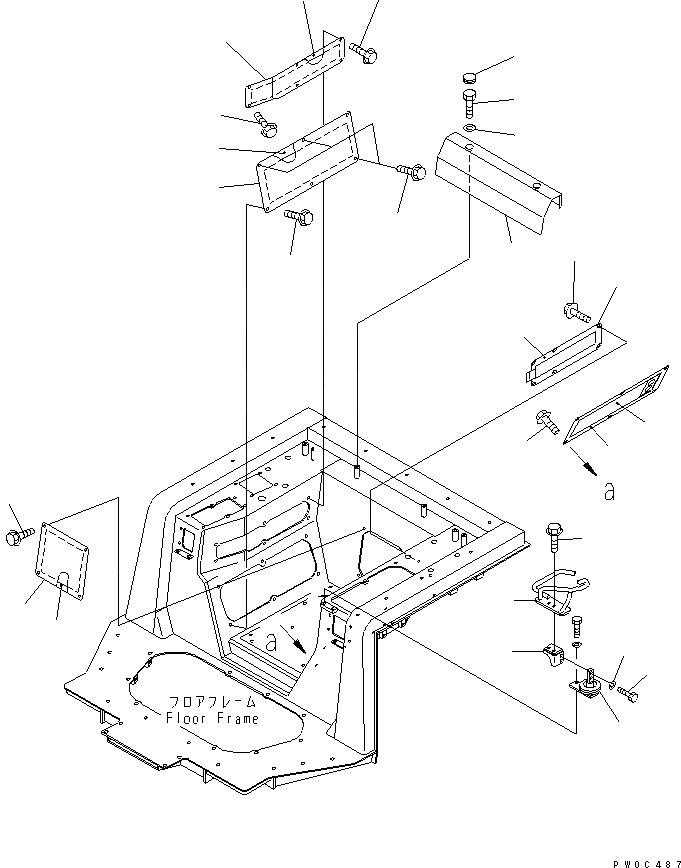 a

a

フロアフレーム
Floor Frame

PW0C487