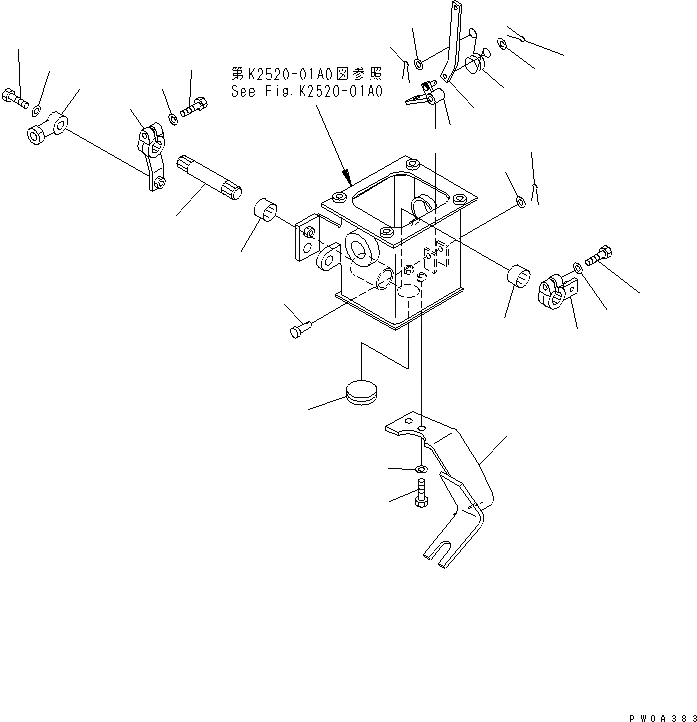 第K2520-01A0図参照
See Fig.K2520-01A0

PW0A383