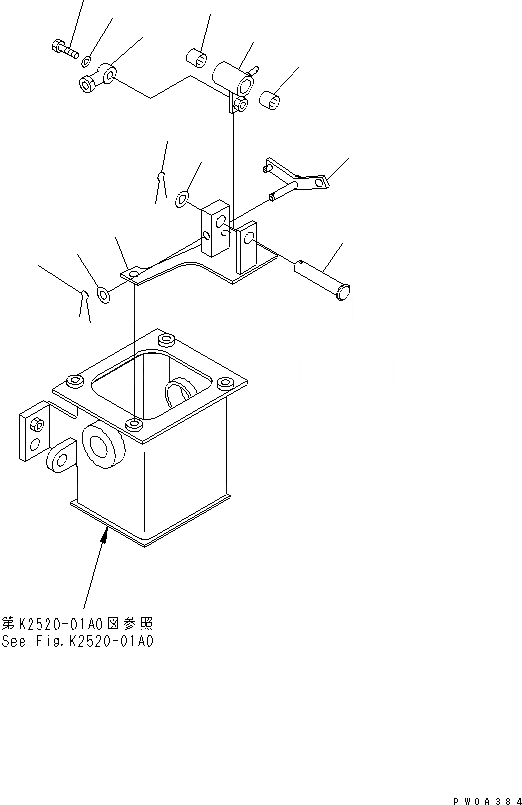 第K2520-01A0図参照
See Fig.K2520-01A0

PW0A384