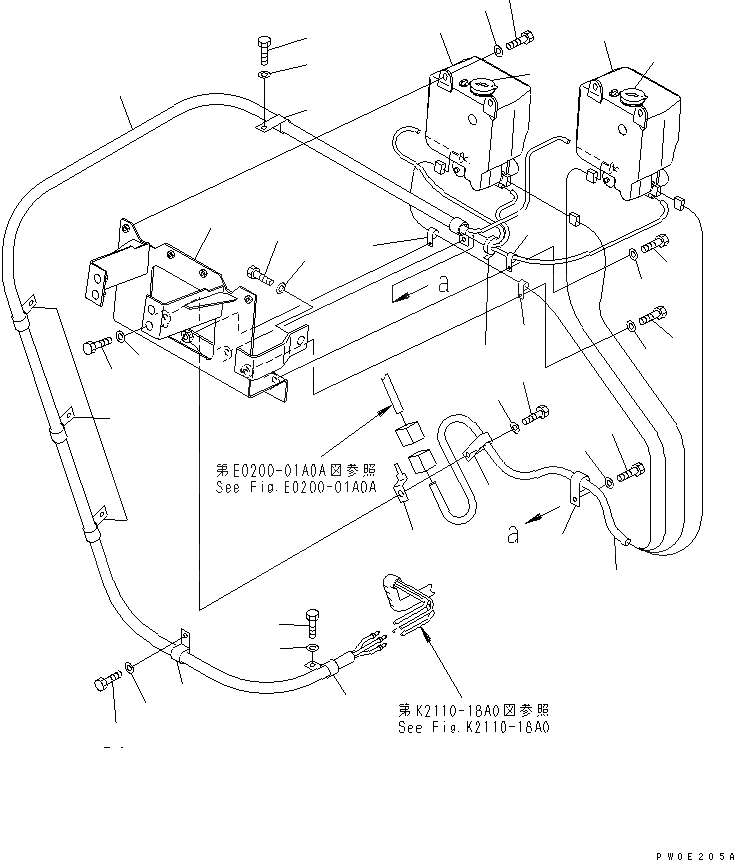 a

第E0200-01A0A図参照
See Fig.E0200-01A0A

a

第K2110-18A0図参照
See Fig.K2110-18A0

PW0E205A