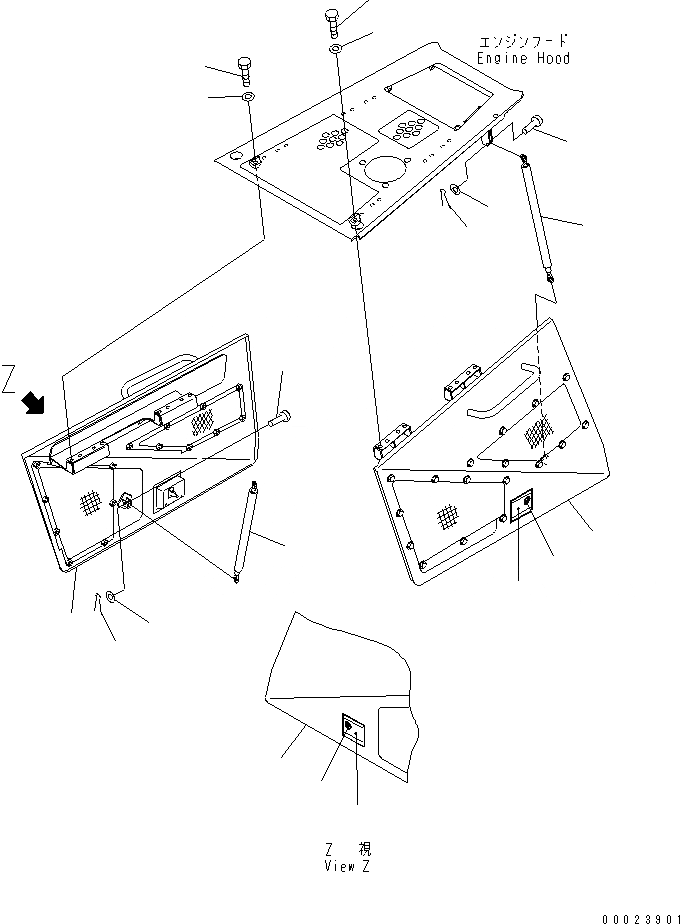 エンジンフード
Engine Hood

Z

Z 視
View Z

00023901