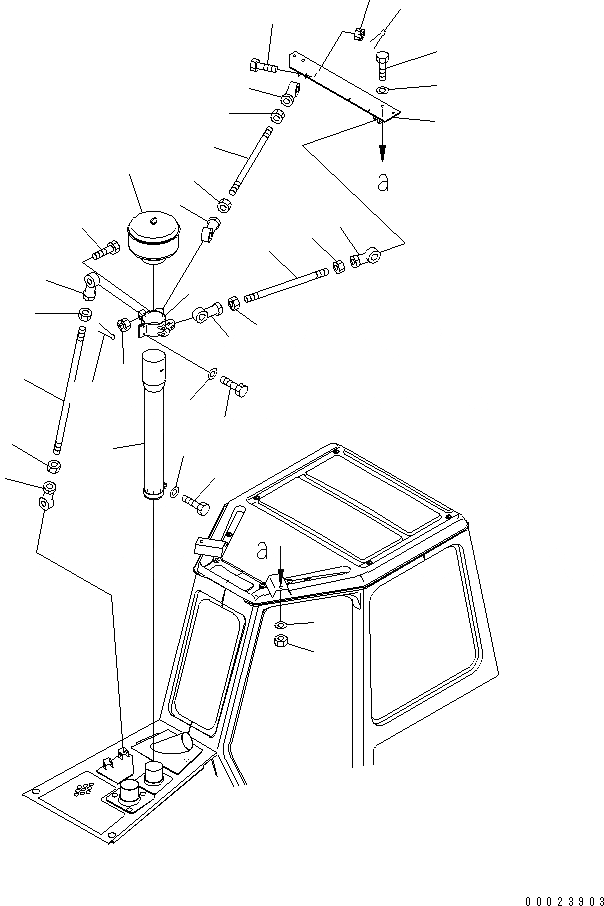 a

a

00023903