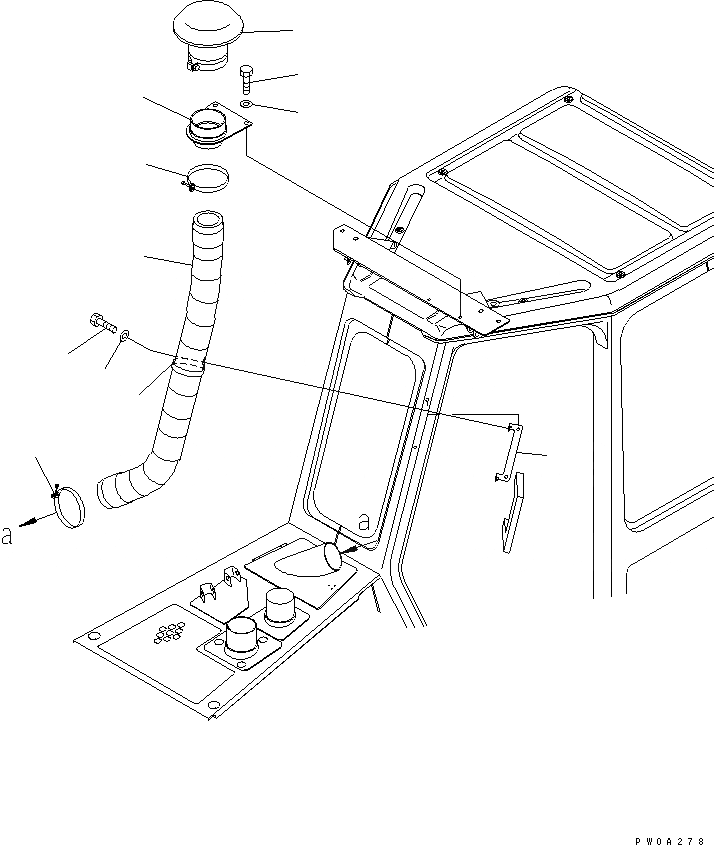 a

a

PW0A278