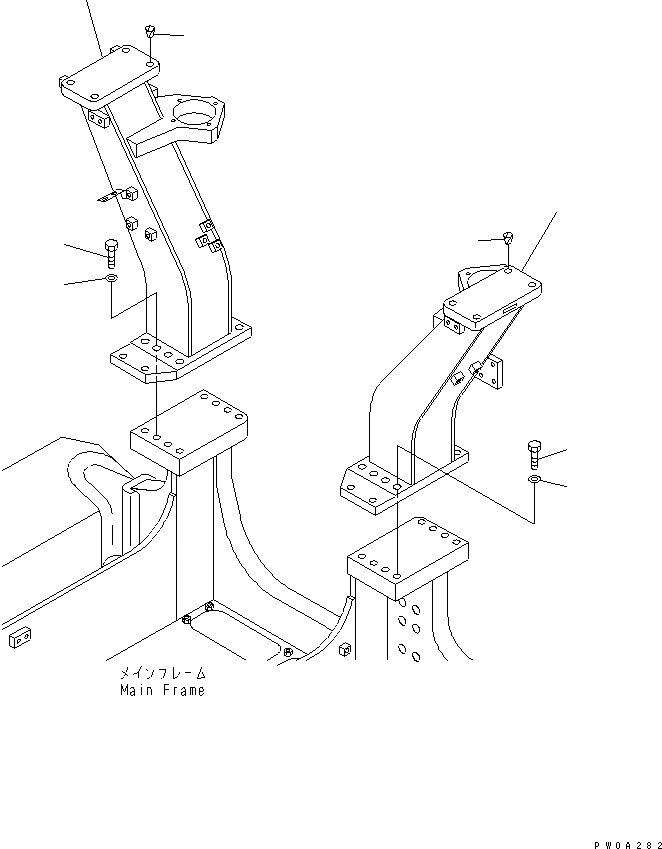 メインフレーム
Main Frame

PW0A282