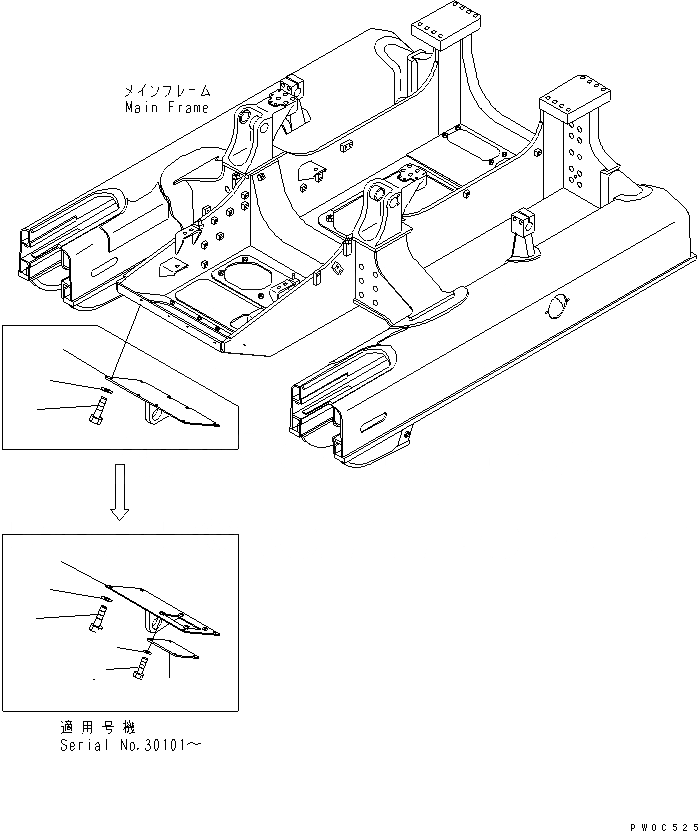 メインフレーム
Main Frame

適用号機
Serial No.30101～

PW0C525