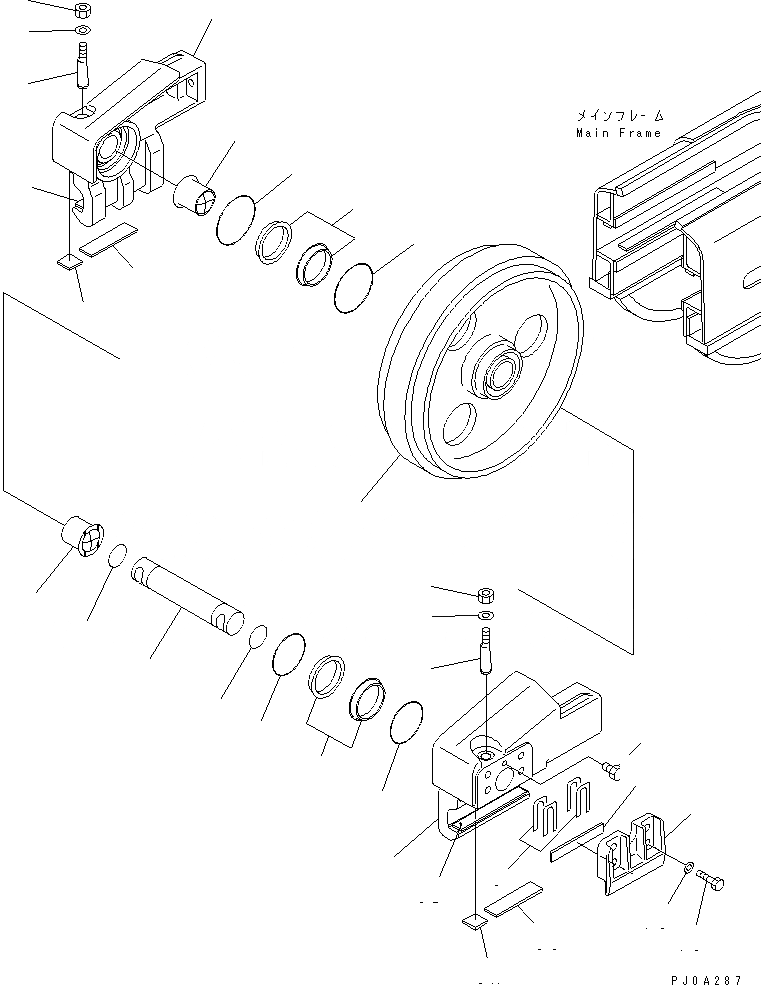 メインフレーム
Main Frame

PJ0A287