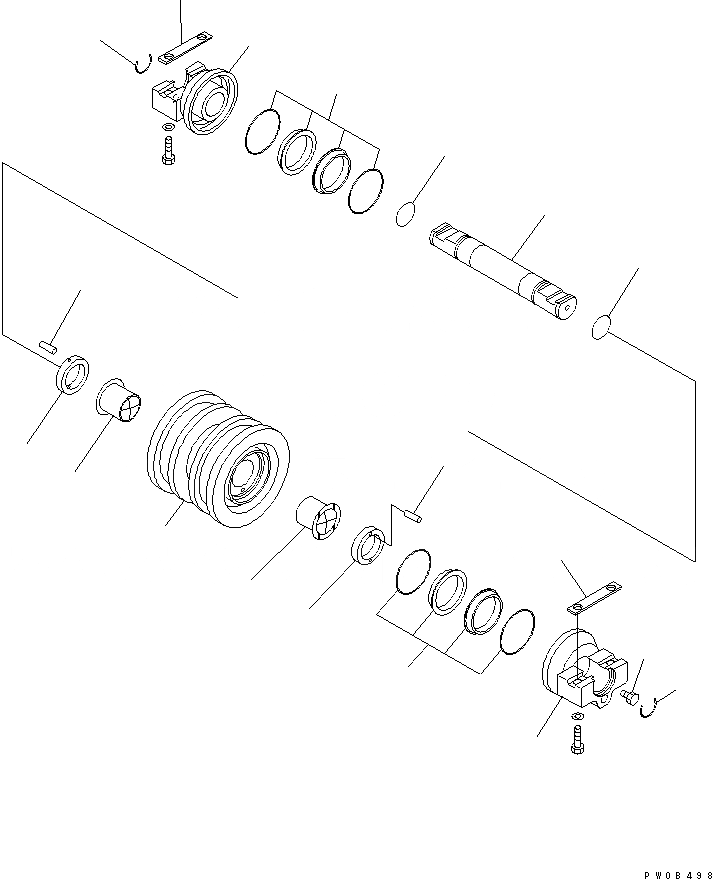 PW08498