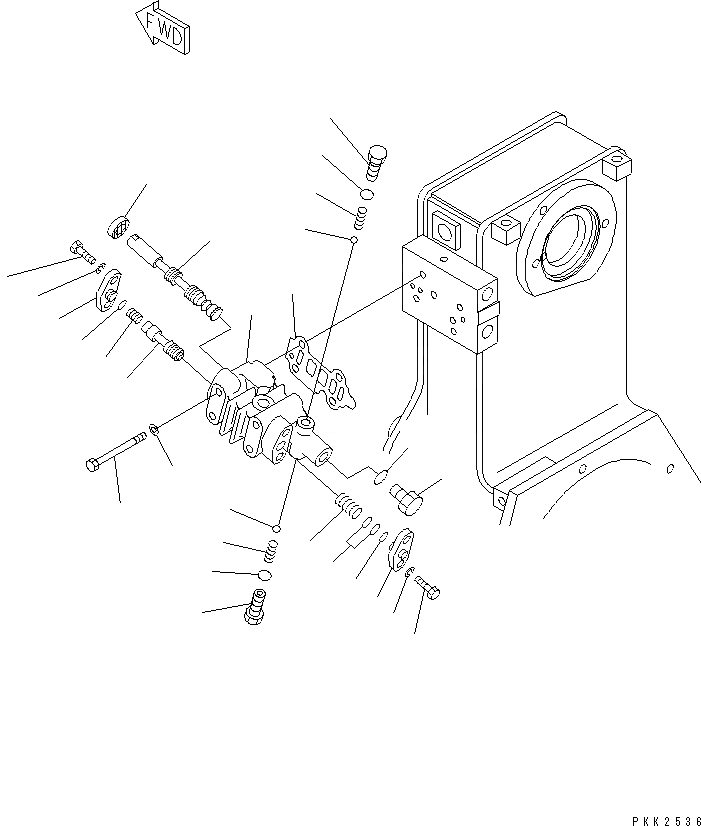 FWD

PKK2536