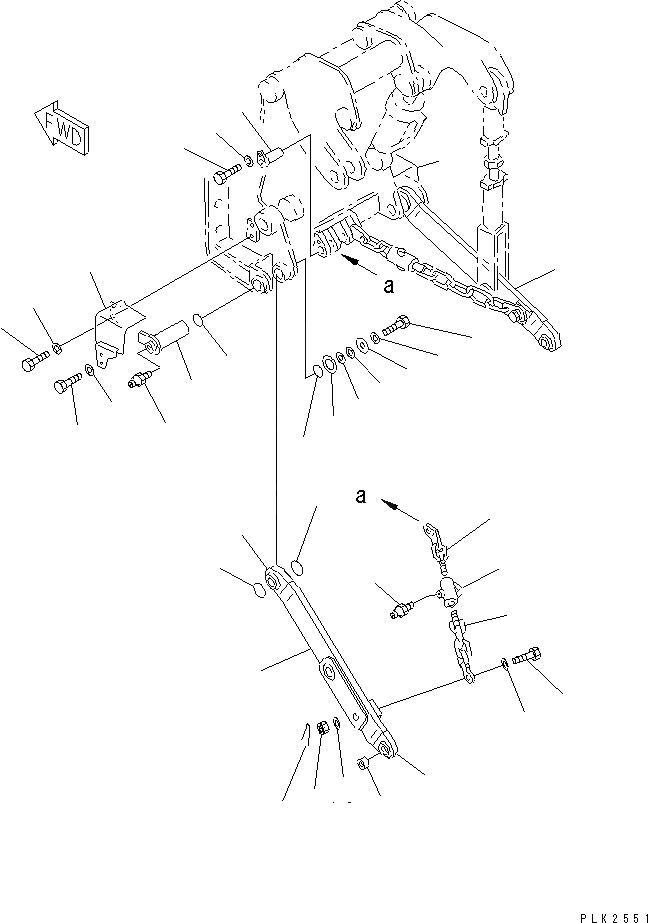 FWD

a

a

PLK2551