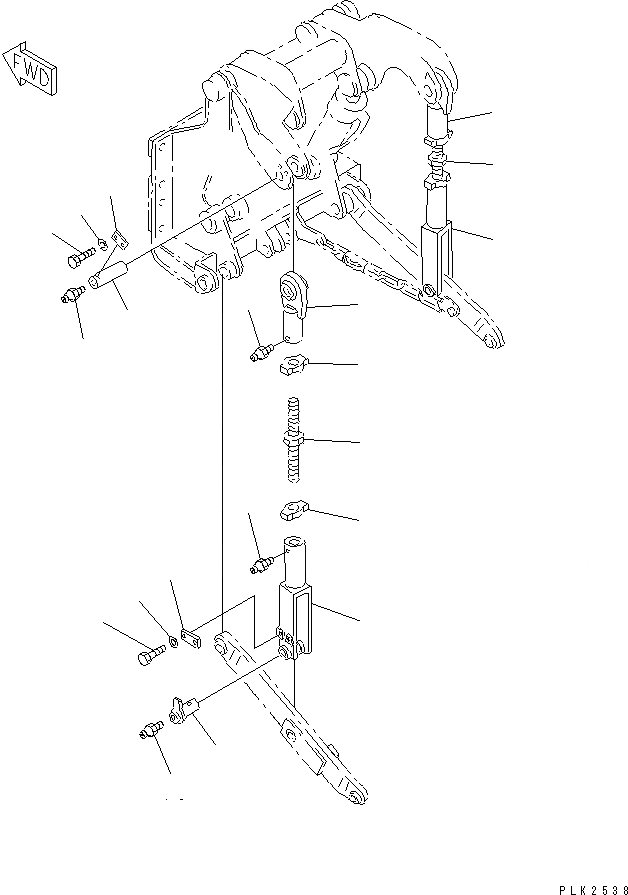 FWD

PLK2538