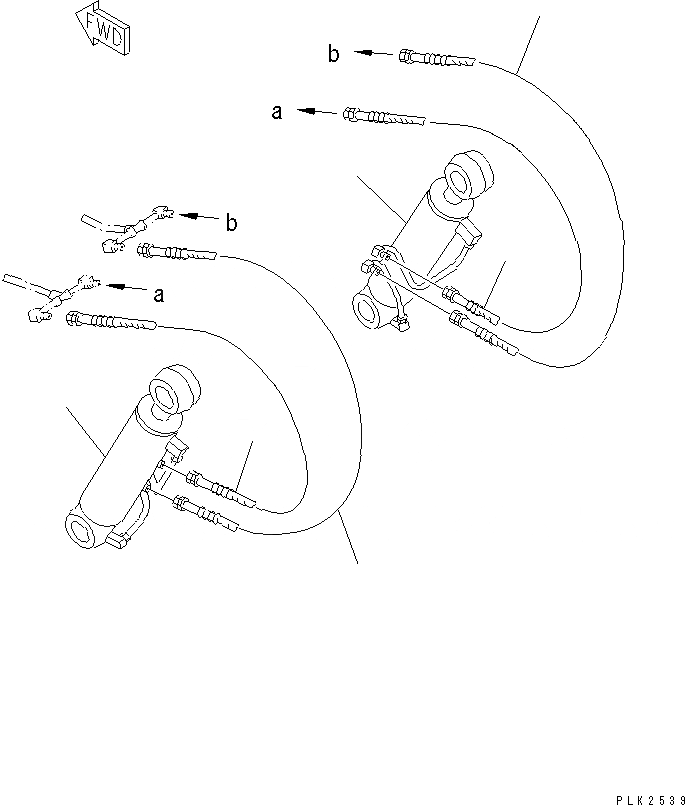 FWD

b

a

b

a

PLK2539