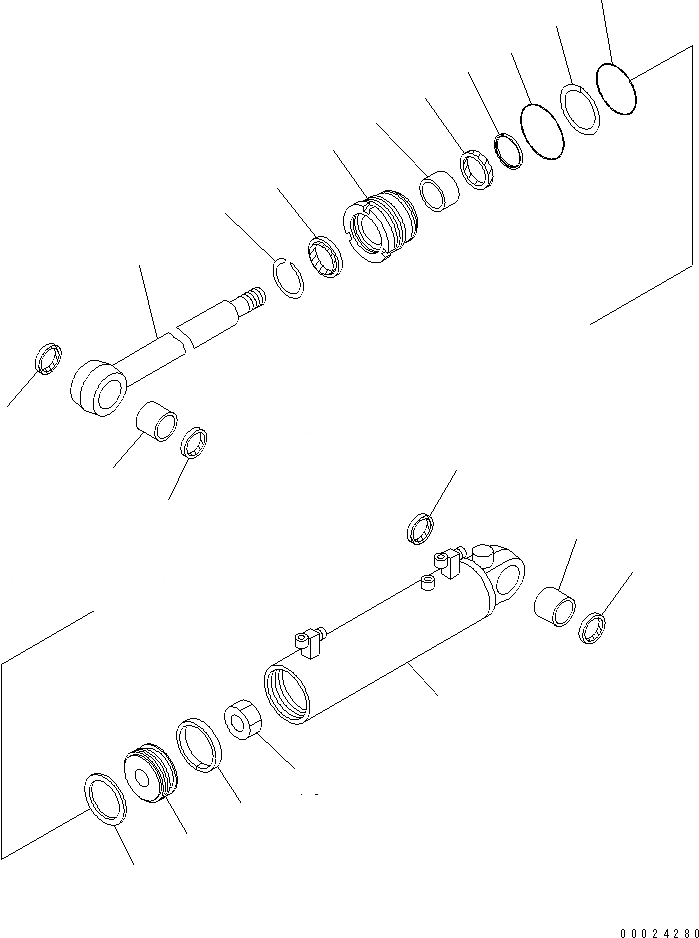 00024280